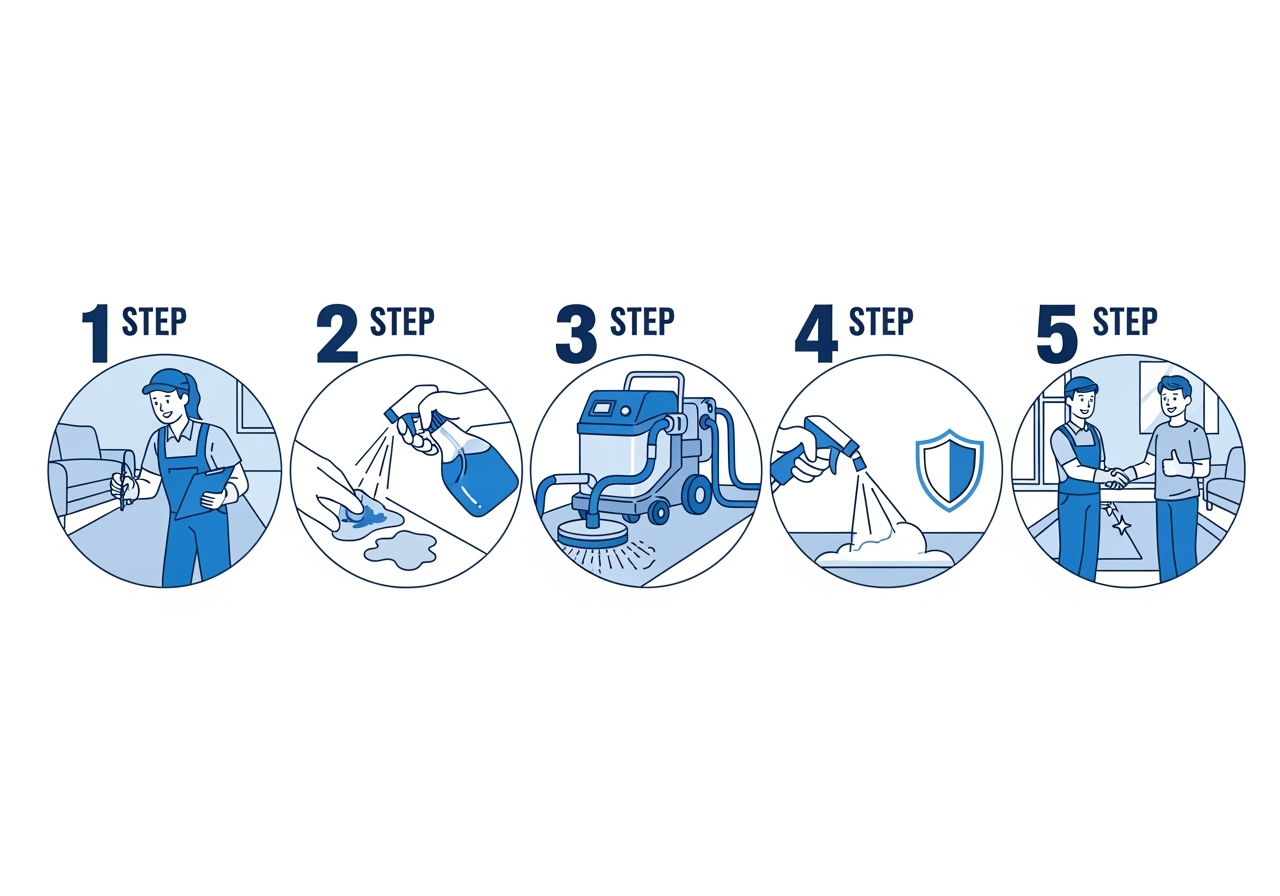 1 STEP

2 STEP

3 STEP

4 STEP

5 STEP